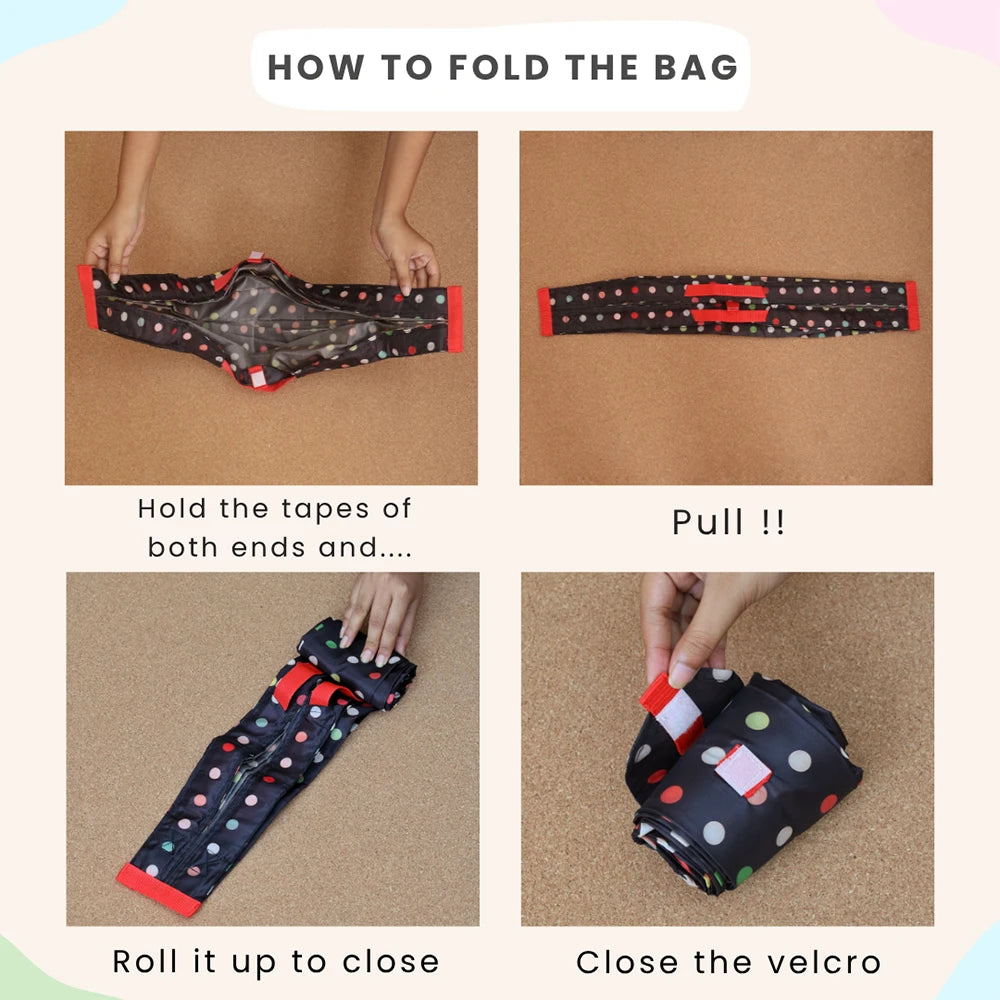 HOW TO FOLD THE BAG

Hold the tapes of both ends and....

Pull !!

Roll it up to close

Close the velcro