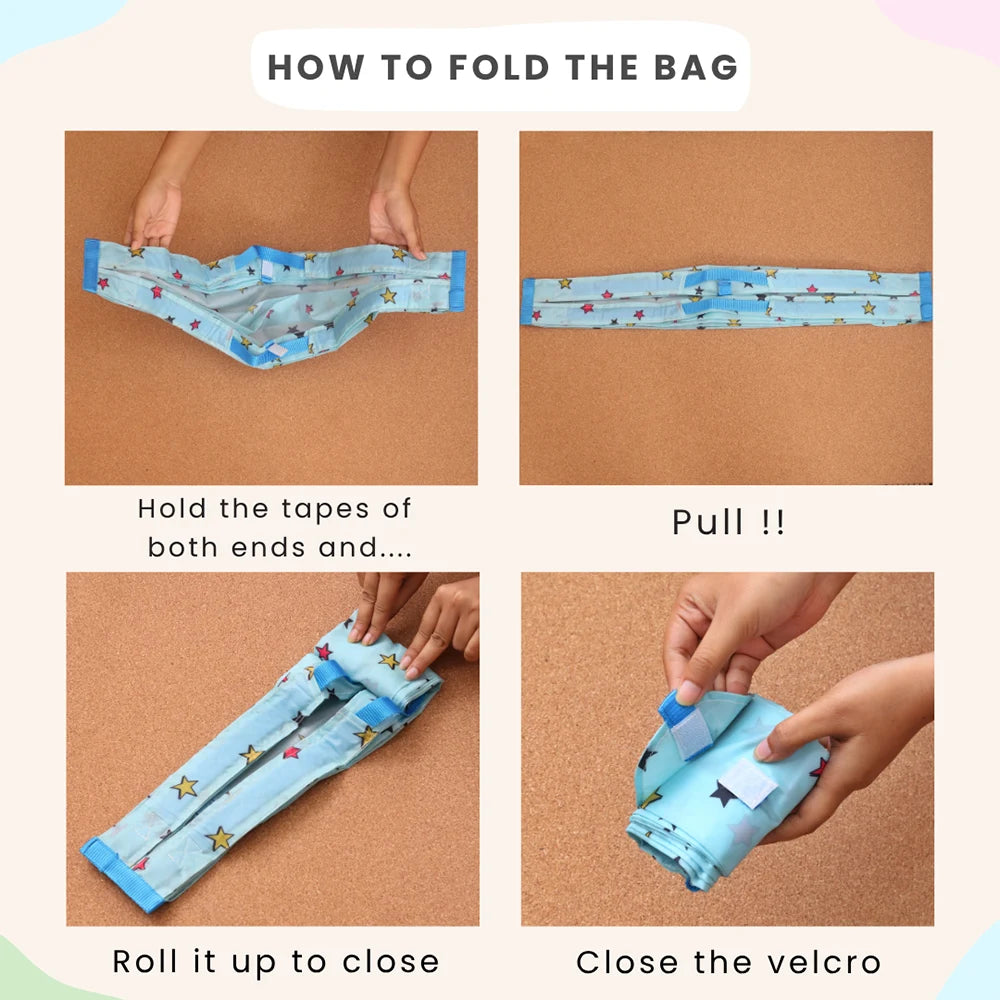 HOW TO FOLD THE BAG

Hold the tapes of both ends and....

Pull !!

Roll it up to close

Close the velcro