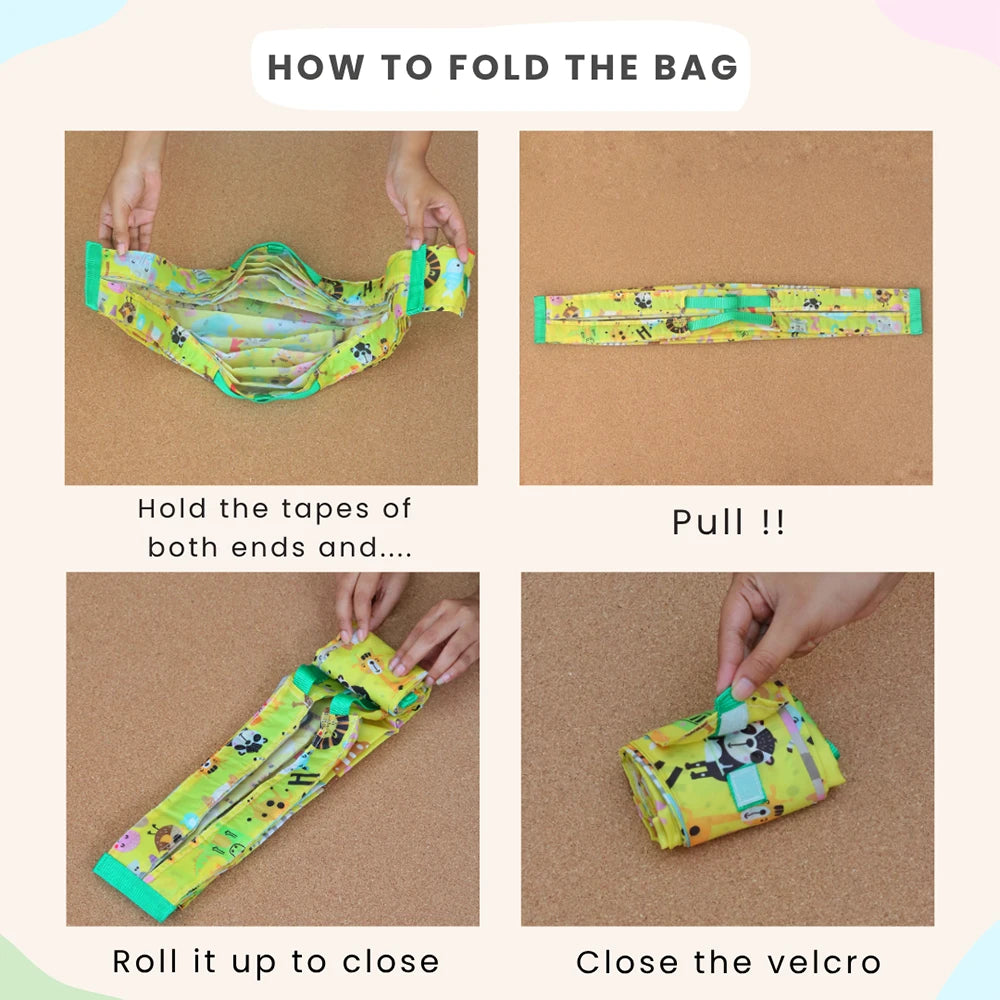 HOW TO FOLD THE BAG

Hold the tapes of both ends and....

Pull !!

Roll it up to close

Close the velcro